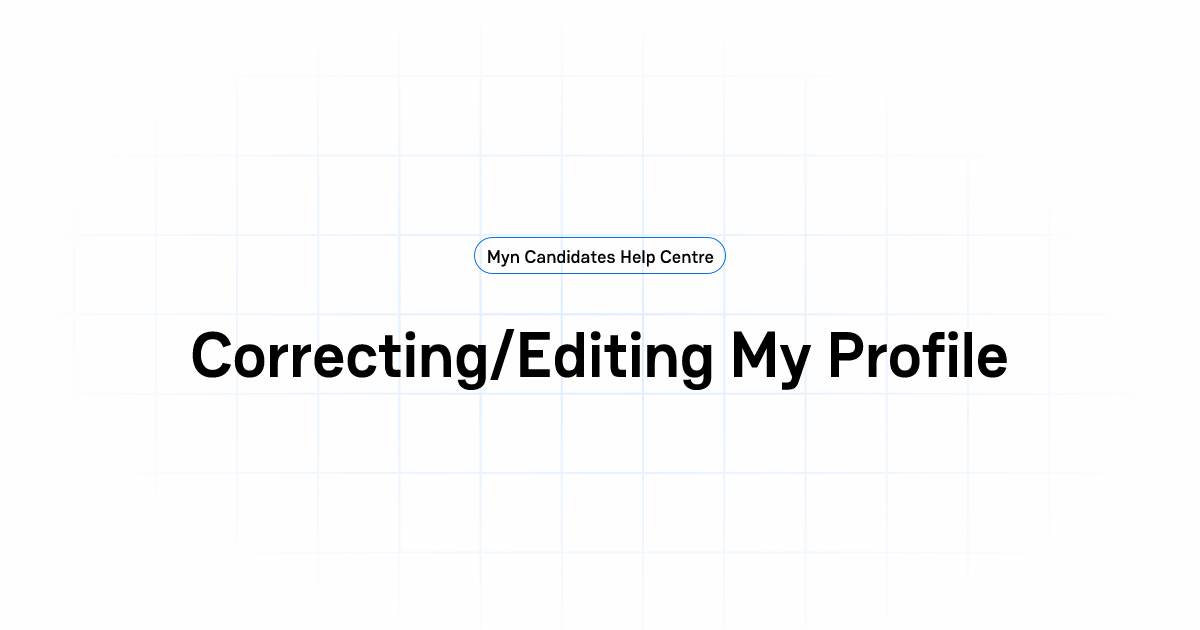 Myn Candidates Help Centre

Correcting/Editing My Profile